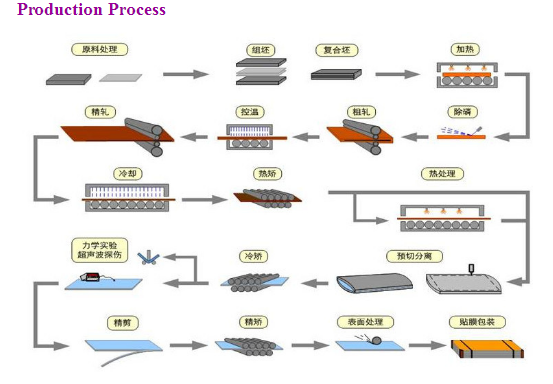 Production Process

原料处理

组坯

复合坯

加热

除磷

粗轧

控温

精轧

冷却

热矫

热处理

预切分离

冷矫

力学实验
超声波探伤

精剪

精矫

表面处理

贴膜包装